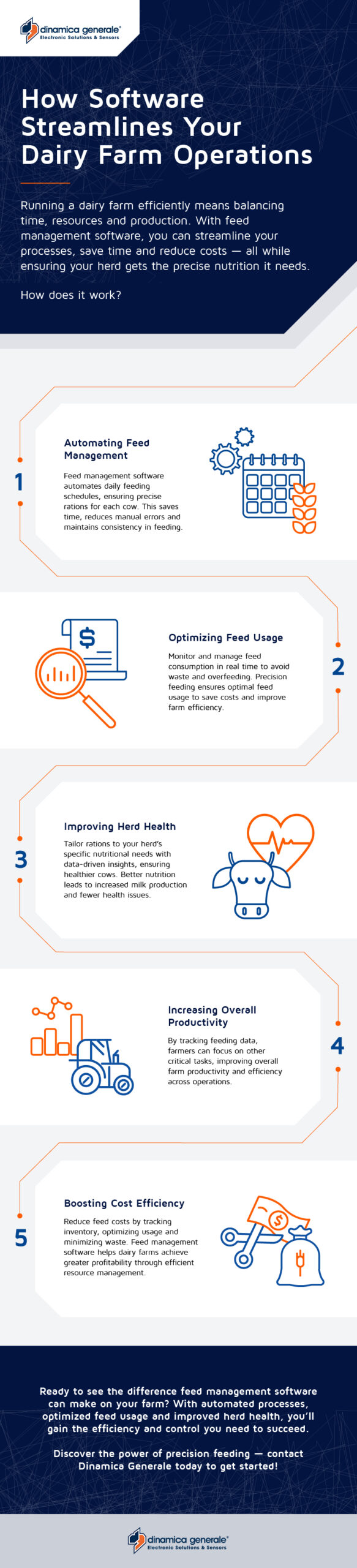 dinamica generale®
Electronic Solutions & Sensors

How Software Streamlines Your Dairy Farm Operations

Running a dairy farm efficiently means balancing time, resources and production. With feed management software, you can streamline your processes, save time and reduce costs — all while ensuring your herd gets the precise nutrition it needs.

How does it work?

1

Automating Feed Management

Feed management software automates daily feeding schedules, ensuring precise rations for each cow. This saves time, reduces manual errors and maintains consistency in feeding.

2

Optimizing Feed Usage

Monitor and manage feed consumption in real time to avoid waste and overfeeding. Precision feeding ensures optimal feed usage to save costs and improve farm efficiency.

3

Improving Herd Health

Tailor rations to your herd's specific nutritional needs with data-driven insights, ensuring healthier cows. Better nutrition leads to increased milk production and fewer health issues.

4

Increasing Overall Productivity

By tracking feeding data, farmers can focus on other critical tasks, improving overall farm productivity and efficiency across operations.

5

Boosting Cost Efficiency

Reduce feed costs by tracking inventory, optimizing usage and minimizing waste. Feed management software helps dairy farms achieve greater profitability through efficient resource management.

Ready to see the difference feed management software can make on your farm? With automated processes, optimized feed usage and improved herd health, you'll gain the efficiency and control you need to succeed.

Discover the power of precision feeding — contact Dinamica Generale today to get started!

dinamica generale®
Electronic Solutions & Sensors